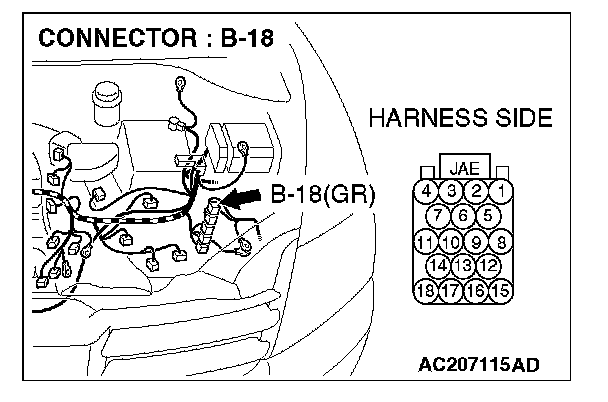 CONNECTOR : B-18

HARNESS SIDE

B-18(GR)

JAE

4 3 2 1
7 6 5
11 10 9 8
14 13 12
18 17 16 15

AC207115AD