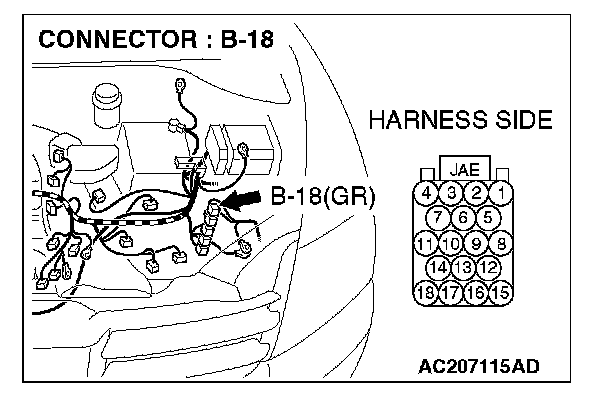 CONNECTOR : B-18

HARNESS SIDE

B-18(GR)

JAE

4 3 2 1
7 6 5
11 10 9 8
14 13 12
18 17 16 15

AC207115AD