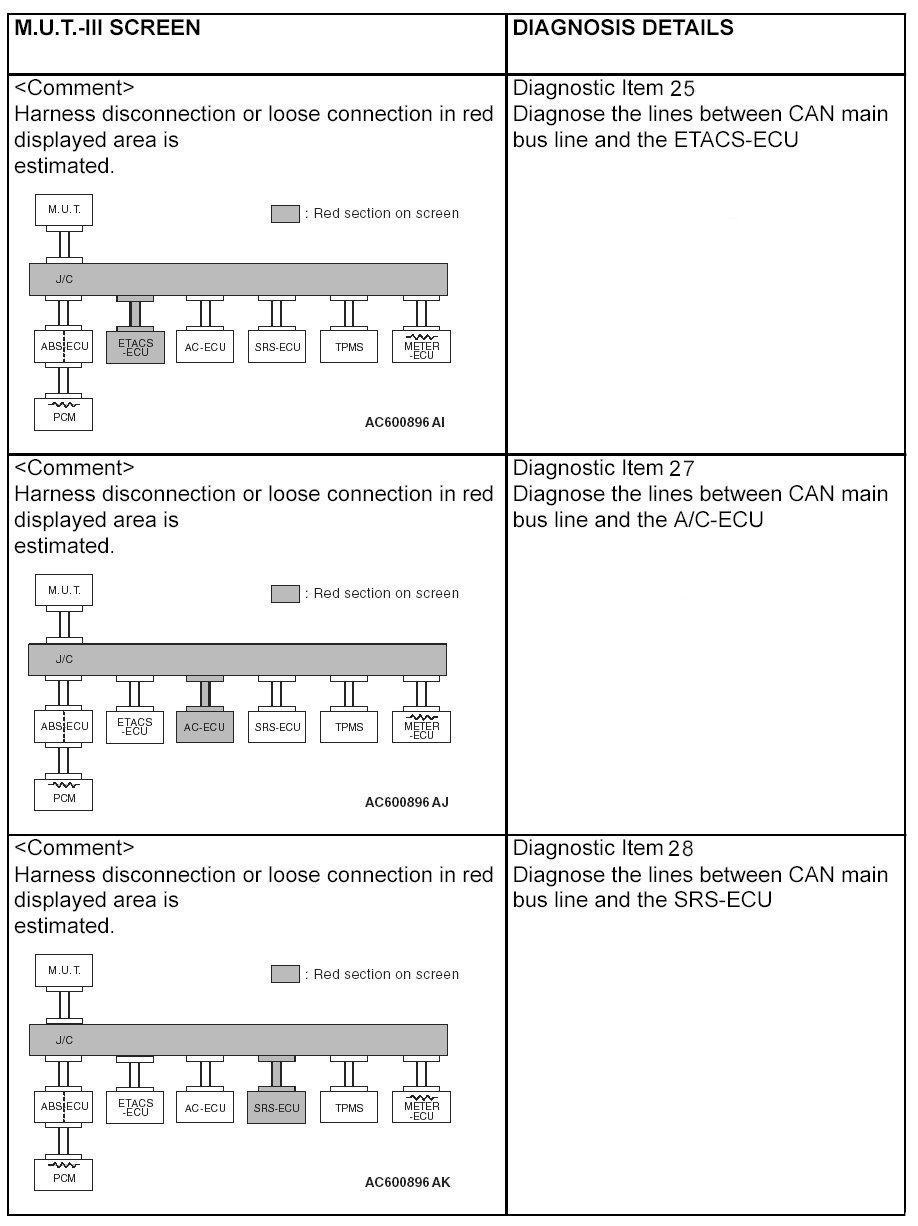 | M.U.T.-III SCREEN | DIAGNOSIS DETAILS |
|---|---|
| <Comment> Harness disconnection or loose connection in red displayed area is estimated. M.U.T. : Red section on screen J/C ABS-ECU ETACS -ECU AC-ECU SRS-ECU TPMS METER -ECU PCM AC600896 AI | Diagnostic Item 25 Diagnose the lines between CAN main bus line and the ETACS-ECU |
| <Comment> Harness disconnection or loose connection in red displayed area is estimated. M.U.T. : Red section on screen J/C ABS-ECU ETACS -ECU AC-ECU SRS-ECU TPMS METER -ECU PCM AC600896 AJ | Diagnostic Item 27 Diagnose the lines between CAN main bus line and the A/C-ECU |
| <Comment> Harness disconnection or loose connection in red displayed area is estimated. M.U.T. : Red section on screen J/C ABS-ECU ETACS -ECU AC-ECU SRS-ECU TPMS METER -ECU PCM AC600896 AK | Diagnostic Item 28 Diagnose the lines between CAN main bus line and the SRS-ECU |