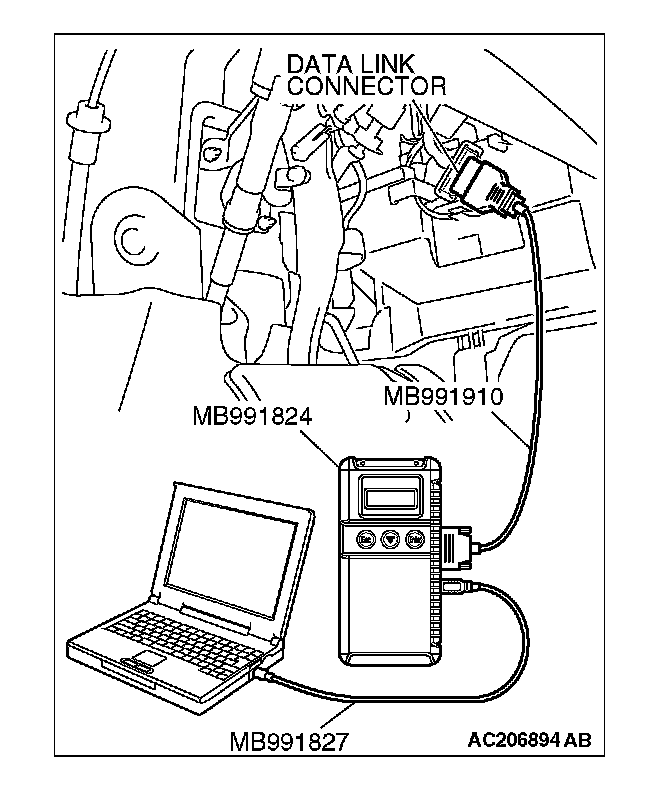 DATA LINK CONNECTOR

MB991910

MB991824

Esc

Enter

MB991827

AC206894 AB