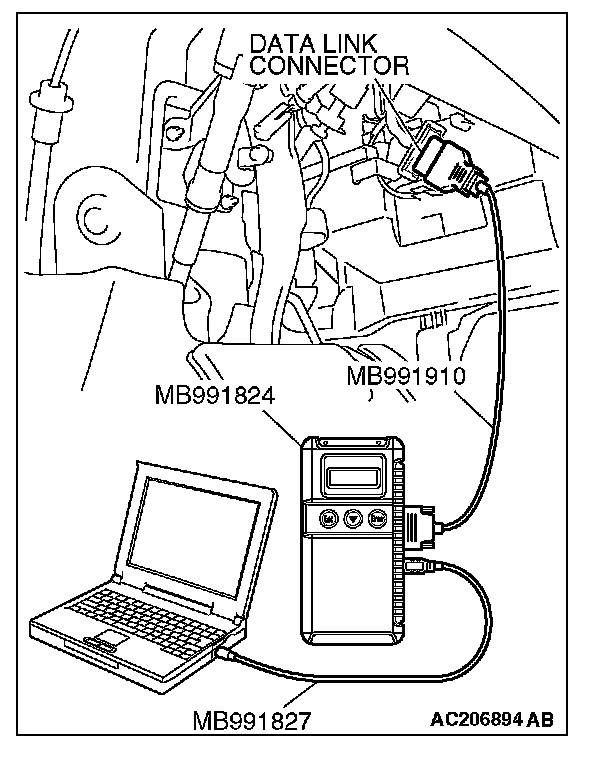 DATA LINK CONNECTOR

MB991910

MB991824

MB991827

AC206894 AB