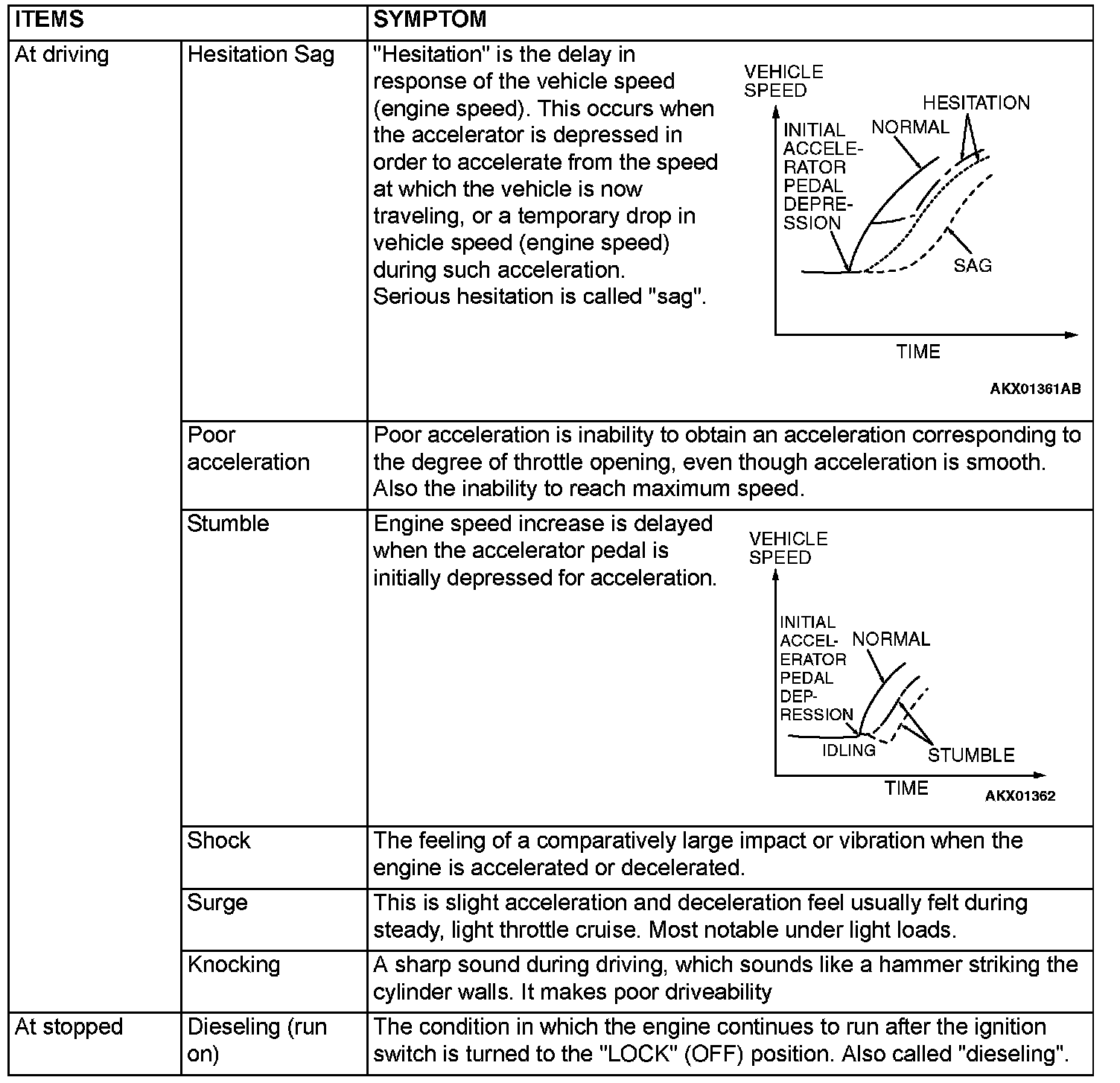 | ITEMS | | SYMPTOM |
|---|---|---|
| At driving | Hesitation Sag | "Hesitation" is the delay in response of the vehicle speed (engine speed). This occurs when the accelerator is depressed in order to accelerate from the speed at which the vehicle is now traveling, or a temporary drop in vehicle speed (engine speed) during such acceleration. Serious hesitation is called "sag". VEHICLE SPEED INITIAL ACCELERATOR PEDAL DEPRESSION NORMAL HESITATION SAG TIME AKX01361AB |
| | Poor acceleration | Poor acceleration is inability to obtain an acceleration corresponding to the degree of throttle opening, even though acceleration is smooth. Also the inability to reach maximum speed. |
| | Stumble | Engine speed increase is delayed when the accelerator pedal is initially depressed for acceleration. VEHICLE SPEED INITIAL ACCELERATOR PEDAL DEPRESSION NORMAL IDLING STUMBLE TIME AKX01362 |
| | Shock | The feeling of a comparatively large impact or vibration when the engine is accelerated or decelerated. |
| | Surge | This is slight acceleration and deceleration feel usually felt during steady, light throttle cruise. Most notable under light loads. |
| | Knocking | A sharp sound during driving, which sounds like a hammer striking the cylinder walls. It makes poor driveability |
| At stopped | Dieseling (run on) | The condition in which the engine continues to run after the ignition switch is turned to the "LOCK" (OFF) position. Also called "dieseling". |