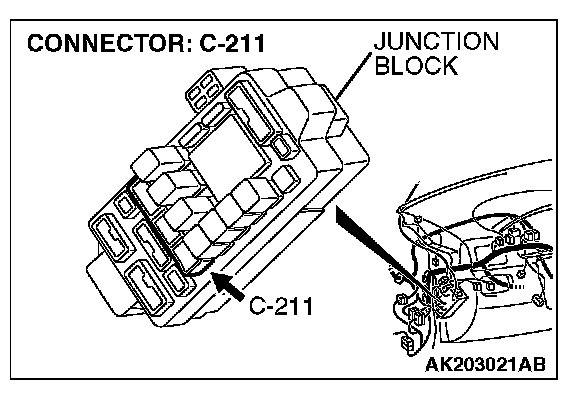 CONNECTOR: C-211

JUNCTION BLOCK

C-211

AK203021AB