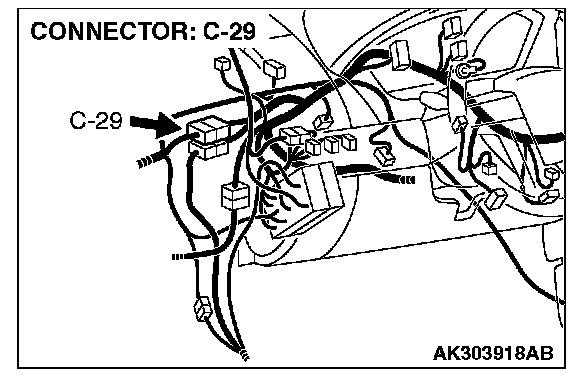 CONNECTOR: C-29

C-29

AK303918AB