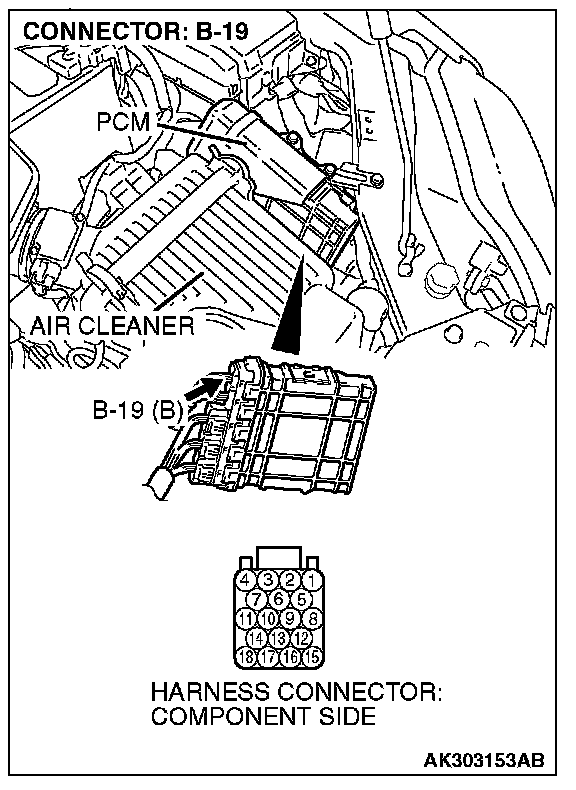 CONNECTOR: B-19

PCM

AIR CLEANER

B-19 (B)

4 3 2 1
7 6 5
11 10 9 8
14 13 12
18 17 16 15

HARNESS CONNECTOR: COMPONENT SIDE

AK303153AB