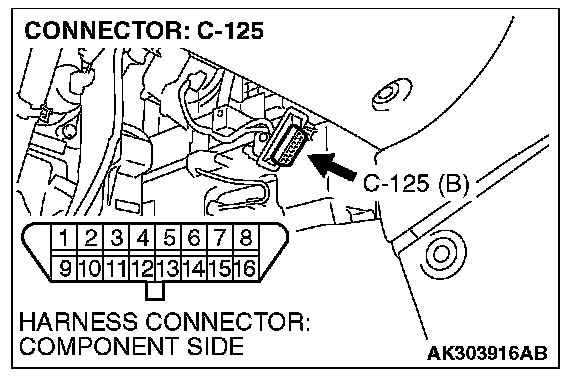 CONNECTOR: C-125

C-125 (B)

| 1 | 2 | 3 | 4 | 5 | 6 | 7 | 8 |
|---|---|---|---|---|---|---|---|
| 9 | 10 | 11 | 12 | 13 | 14 | 15 | 16 |

HARNESS CONNECTOR: COMPONENT SIDE

AK303916AB