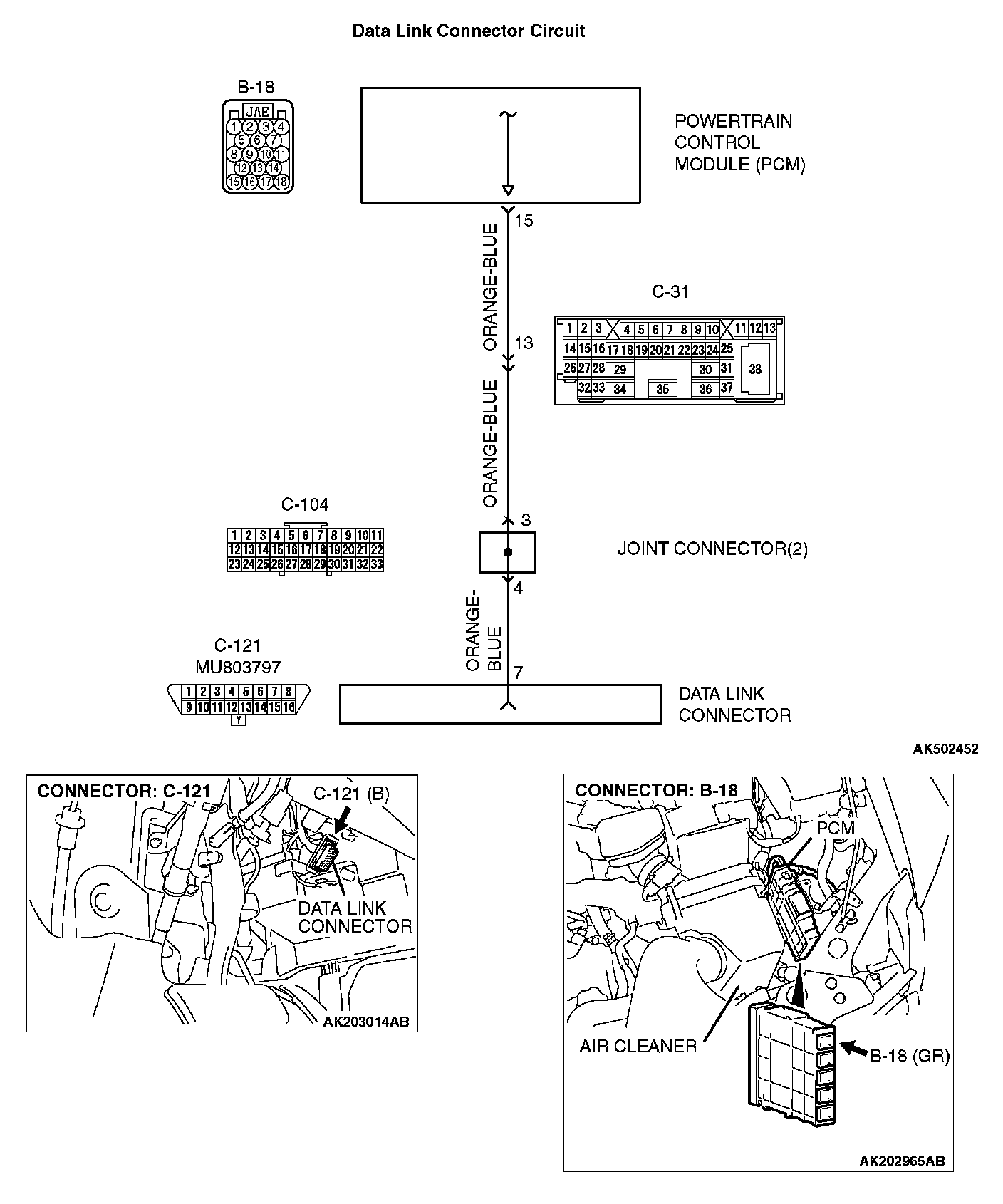 Data Link Connector Circuit

B-18
JAE
1 2 3 4
5 6 7
8 9 10 11
12 13 14
15 16 17 18

POWERTRAIN CONTROL MODULE (PCM)

15
ORANGE-BLUE
13

C-31
1 2 3 4 5 6 7 8 9 10 11 12 13
14 15 16 17 18 19 20 21 22 23 24 25
26 27 28 29 30 31 38
32 33 34 35 36 37

ORANGE-BLUE

C-104
1 2 3 4 5 6 7 8 9 10 11
12 13 14 15 16 17 18 19 20 21 22
23 24 25 26 27 28 29 30 31 32 33

3
JOINT CONNECTOR(2)
4

ORANGE-BLUE

C-121
MU803797
1 2 3 4 5 6 7 8
9 10 11 12 13 14 15 16
Y

7
DATA LINK CONNECTOR

AK502452

CONNECTOR: C-121
C-121 (B)
DATA LINK CONNECTOR
AK203014AB

CONNECTOR: B-18
PCM
AIR CLEANER
B-18 (GR)
AK202965AB