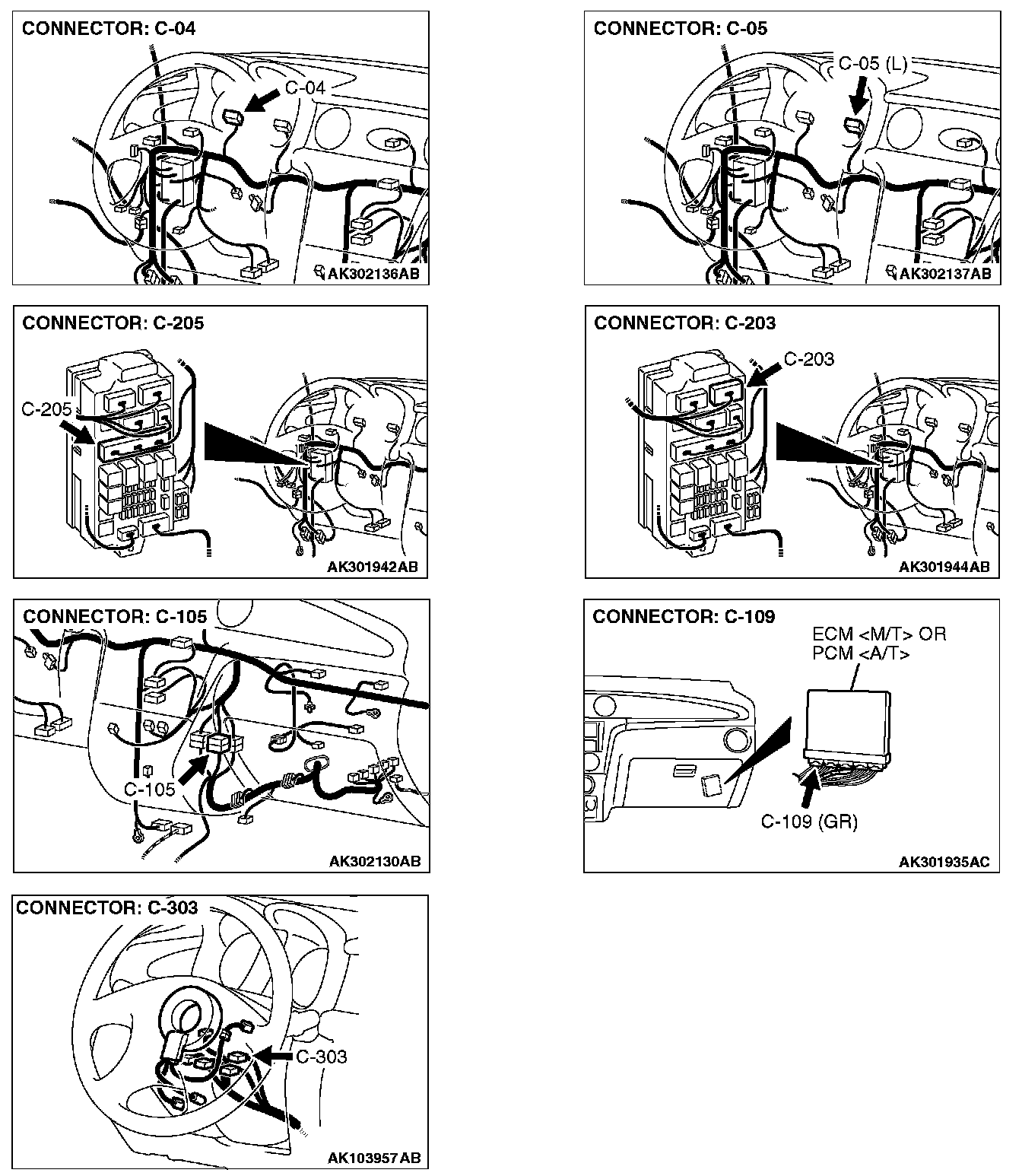 CONNECTOR: C-04

C-04

AK302136AB

CONNECTOR: C-05

C-05 (L)

AK302137AB

CONNECTOR: C-205

C-205

AK301942AB

CONNECTOR: C-203

C-203

AK301944AB

CONNECTOR: C-105

C-105

AK302130AB

CONNECTOR: C-109

ECM <M/T> OR PCM <A/T>

C-109 (GR)

AK301935AC

CONNECTOR: C-303

C-303

AK103957AB