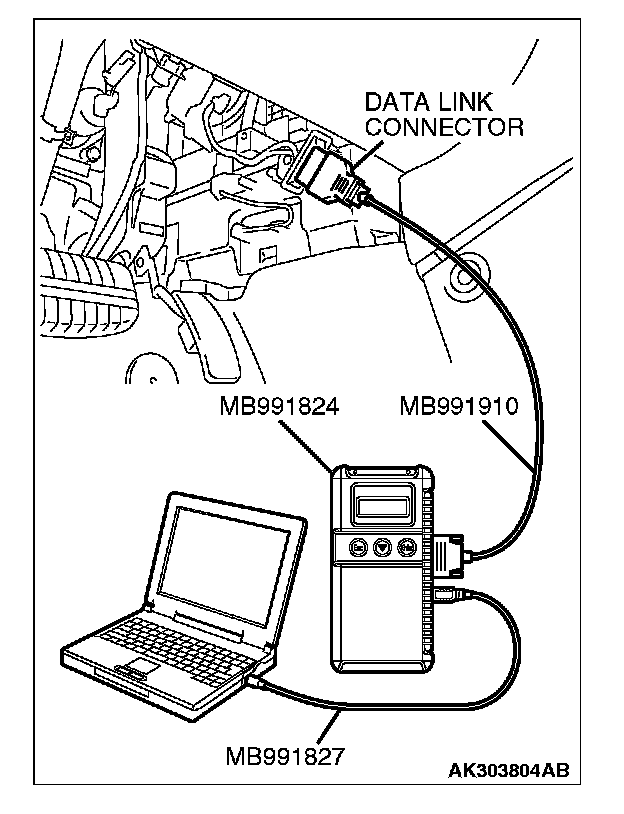 DATA LINK CONNECTOR

MB991824

MB991910

MB991827

AK303804AB