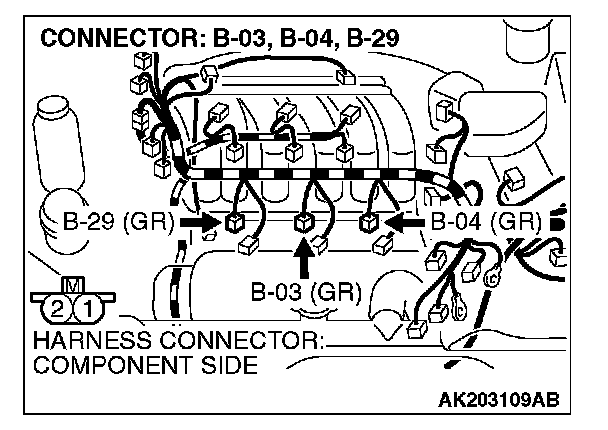 CONNECTOR: B-03, B-04, B-29

B-29 (GR)

B-04 (GR)

B-03 (GR)

M

2 1

HARNESS CONNECTOR: COMPONENT SIDE

AK203109AB