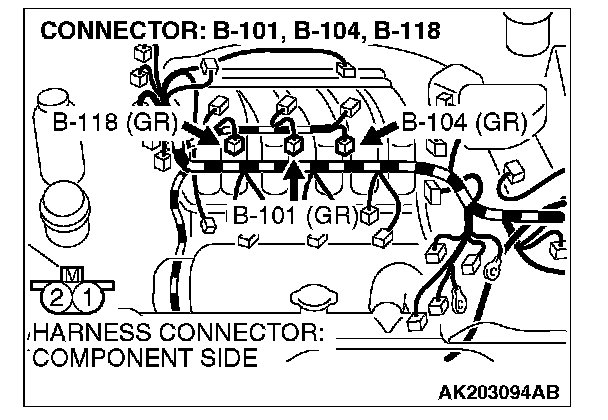 CONNECTOR: B-101, B-104, B-118

B-118 (GR)

B-104 (GR)

B-101 (GR)

M

2 1

HARNESS CONNECTOR:
COMPONENT SIDE

AK203094AB