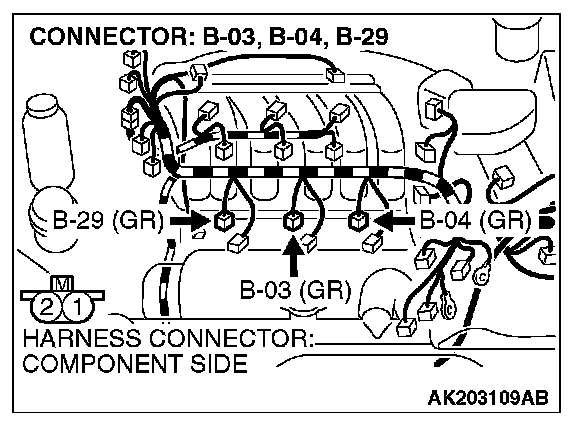 CONNECTOR: B-03, B-04, B-29

B-29 (GR)

B-04 (GR)

B-03 (GR)

M

2 1

HARNESS CONNECTOR: COMPONENT SIDE

AK203109AB