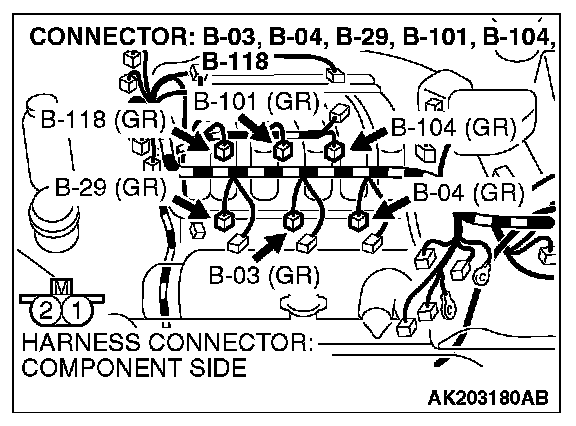 CONNECTOR: B-03, B-04, B-29, B-101, B-104, B-118

B-101 (GR)

B-118 (GR)

B-104 (GR)

B-29 (GR)

B-04 (GR)

B-03 (GR)

M

2 1

HARNESS CONNECTOR: COMPONENT SIDE

AK203180AB