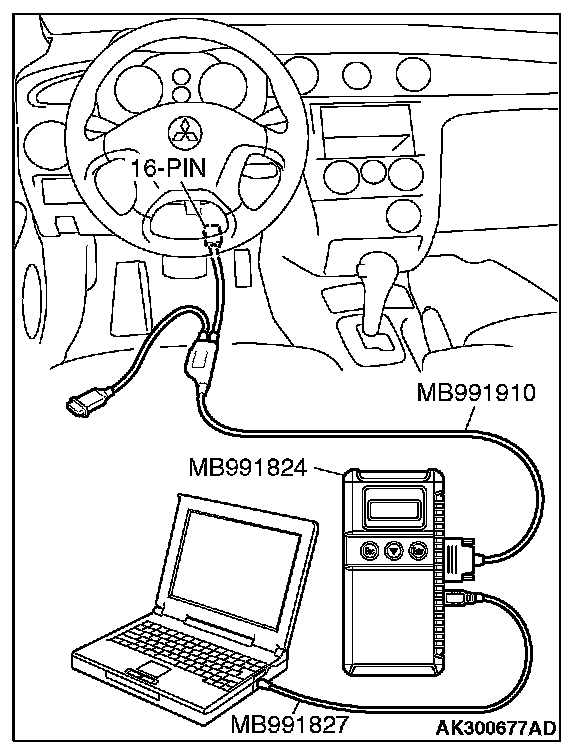 16-PIN

MB991910

MB991824

MB991827

AK300677AD