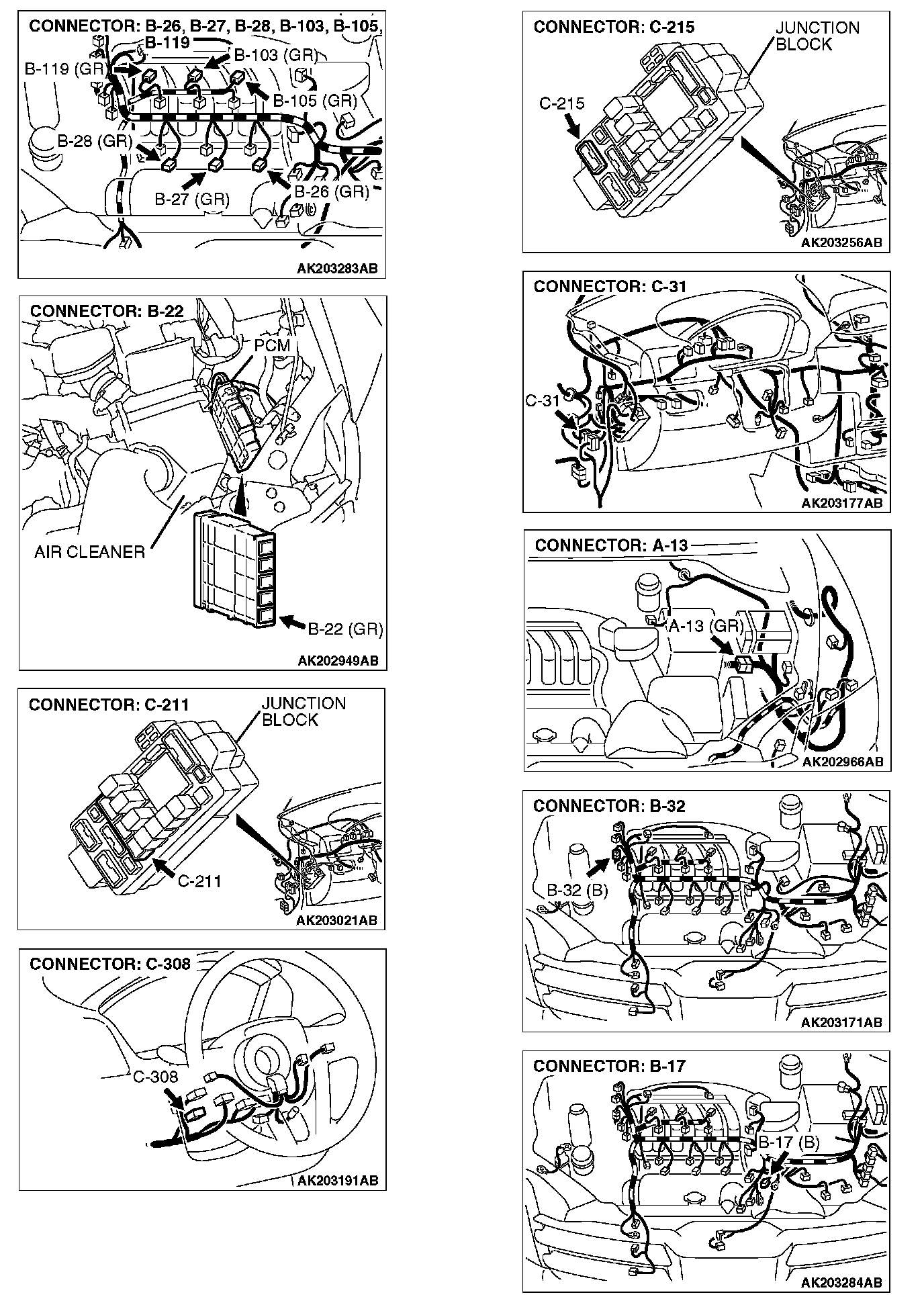 CONNECTOR: B-26, B-27, B-28, B-103, B-105, B-119

B-119 (GR)
B-103 (GR)
B-105 (GR)
B-28 (GR)
B-27 (GR)
B-26 (GR)

AK203283AB

CONNECTOR: B-22

PCM
AIR CLEANER
B-22 (GR)

AK202949AB

CONNECTOR: C-211

JUNCTION BLOCK
C-211

AK203021AB

CONNECTOR: C-308

C-308

AK203191AB

CONNECTOR: C-215

JUNCTION BLOCK
C-215

AK203256AB

CONNECTOR: C-31

C-31

AK203177AB

CONNECTOR: A-13

A-13 (GR)

AK202966AB

CONNECTOR: B-32

B-32 (B)

AK203171AB

CONNECTOR: B-17

B-17 (B)

AK203284AB