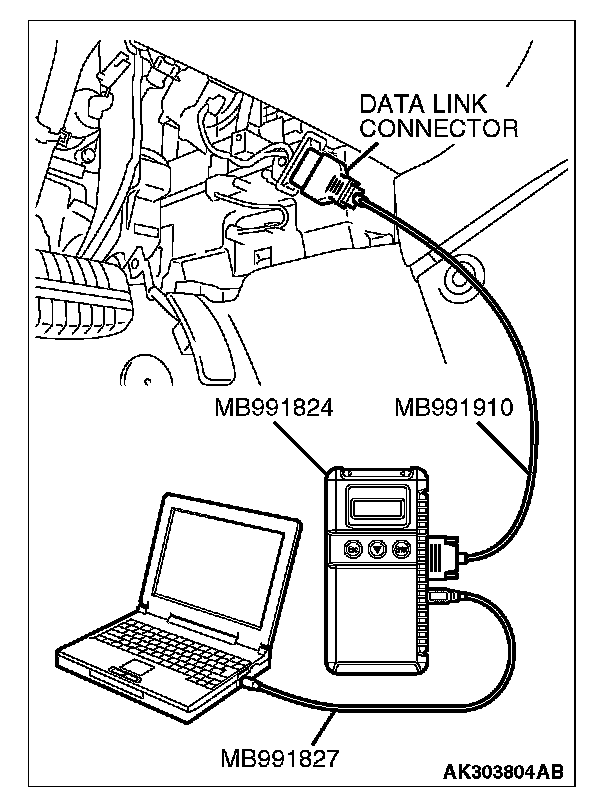 DATA LINK CONNECTOR

MB991824

MB991910

MB991827

AK303804AB