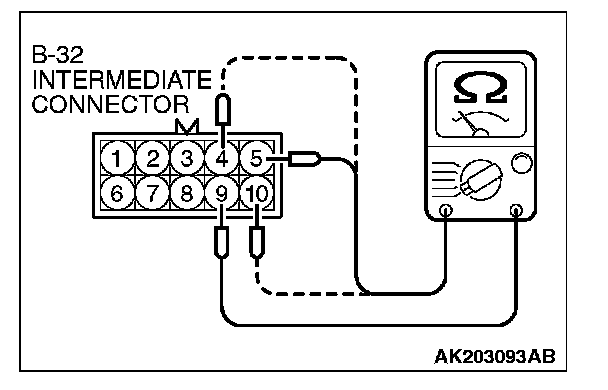 B-32
INTERMEDIATE
CONNECTOR

1 2 3 4 5
6 7 8 9 10

Ω

AK203093AB