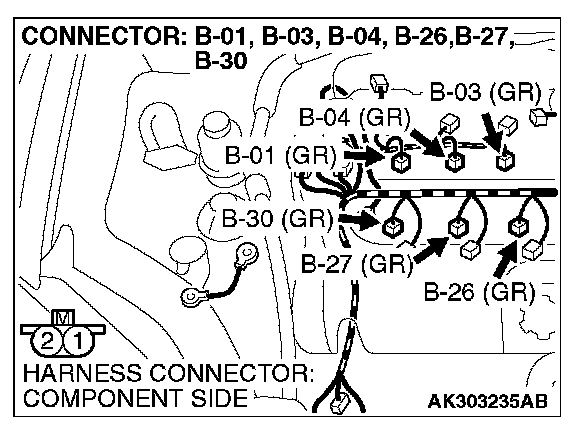 CONNECTOR: B-01, B-03, B-04, B-26,B-27, B-30

B-03 (GR)
B-04 (GR)
B-01 (GR)
B-30 (GR)
B-27 (GR)
B-26 (GR)

M
2 1

HARNESS CONNECTOR: COMPONENT SIDE

AK303235AB