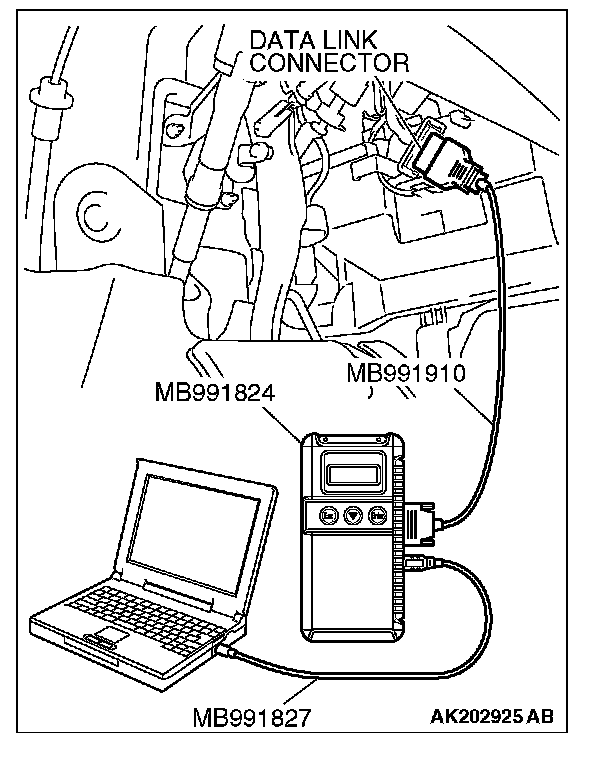 DATA LINK CONNECTOR

MB991910

MB991824

MB991827

AK202925 AB