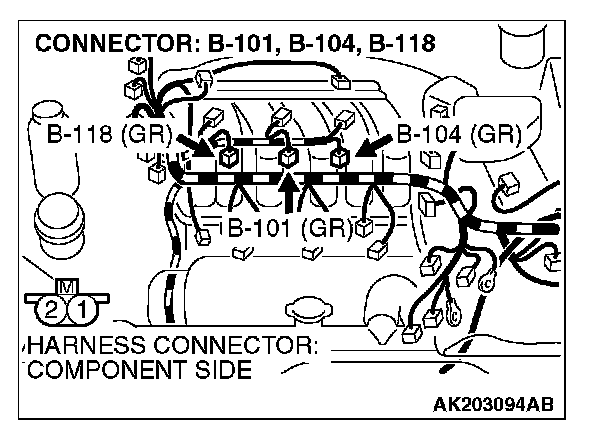 CONNECTOR: B-101, B-104, B-118

B-118 (GR)

B-104 (GR)

B-101 (GR)

M

2 1

HARNESS CONNECTOR: COMPONENT SIDE

AK203094AB