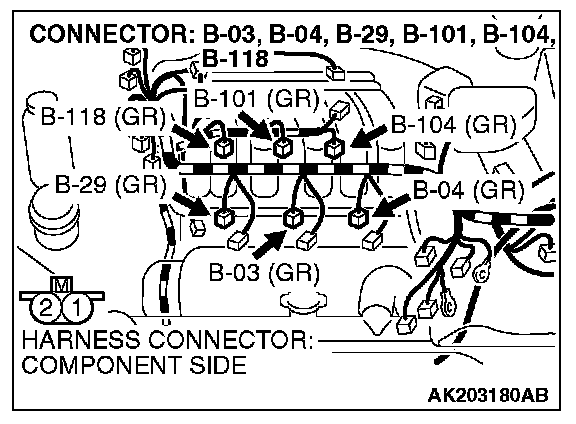 CONNECTOR: B-03, B-04, B-29, B-101, B-104, B-118

B-101 (GR)
B-118 (GR)
B-104 (GR)
B-29 (GR)
B-04 (GR)
B-03 (GR)

M
2 1

HARNESS CONNECTOR: COMPONENT SIDE

AK203180AB