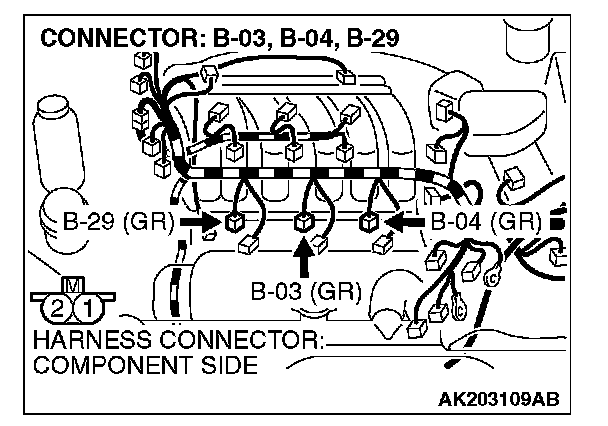 CONNECTOR: B-03, B-04, B-29

B-29 (GR)

B-04 (GR)

B-03 (GR)

M

2 1

HARNESS CONNECTOR: COMPONENT SIDE

AK203109AB