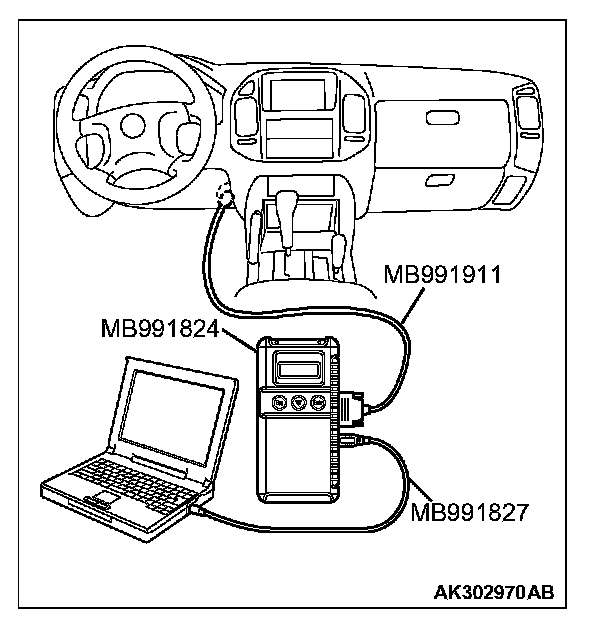 MB991911
MB991824
MB991827
AK302970AB