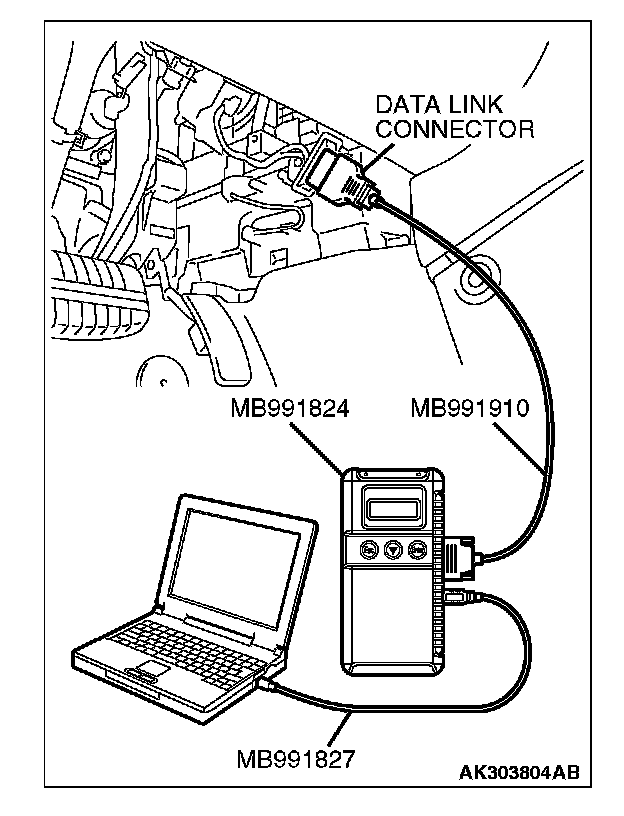 DATA LINK CONNECTOR

MB991824

MB991910

MB991827

AK303804AB