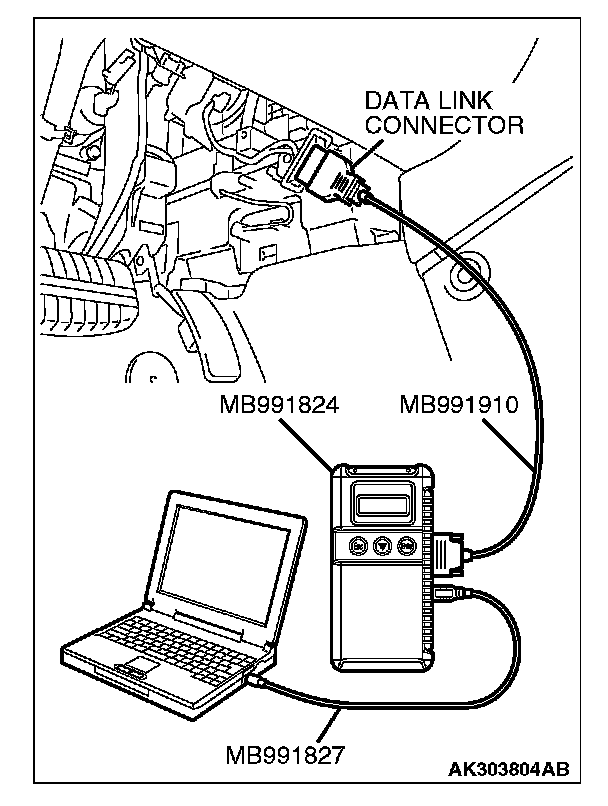 DATA LINK CONNECTOR

MB991824

MB991910

MB991827

AK303804AB