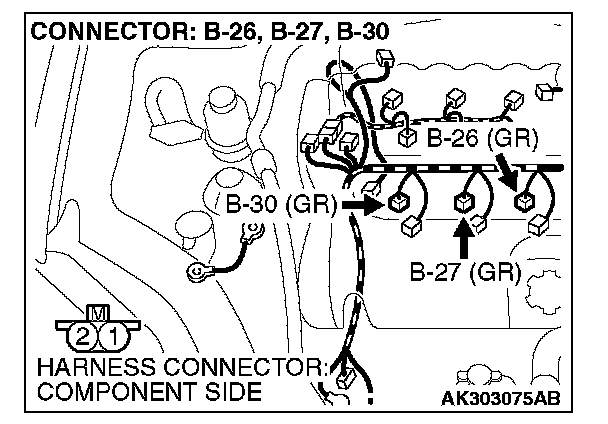 CONNECTOR: B-26, B-27, B-30

B-26 (GR)

B-30 (GR)

B-27 (GR)

M

2 1

HARNESS CONNECTOR: COMPONENT SIDE

AK303075AB