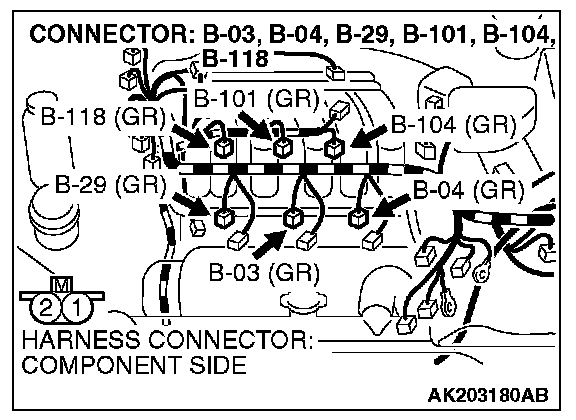 CONNECTOR: B-03, B-04, B-29, B-101, B-104, B-118

B-101 (GR)
B-118 (GR)
B-104 (GR)
B-29 (GR)
B-04 (GR)
B-03 (GR)

M
2 1

HARNESS CONNECTOR: COMPONENT SIDE

AK203180AB