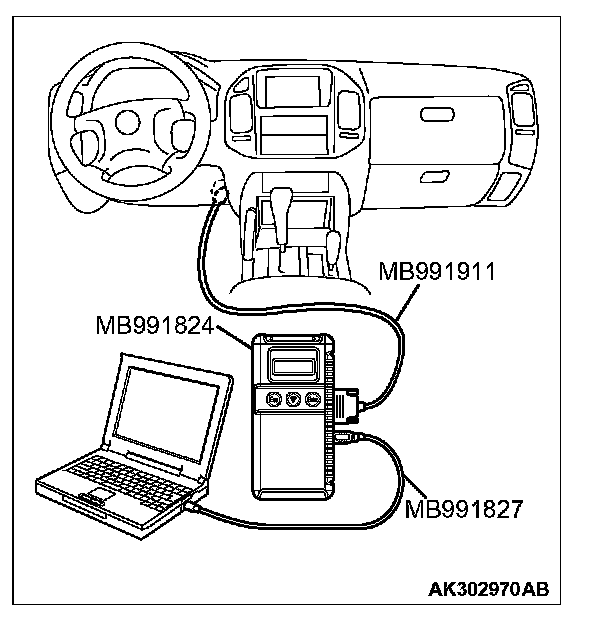 MB991911
MB991824
MB991827
AK302970AB