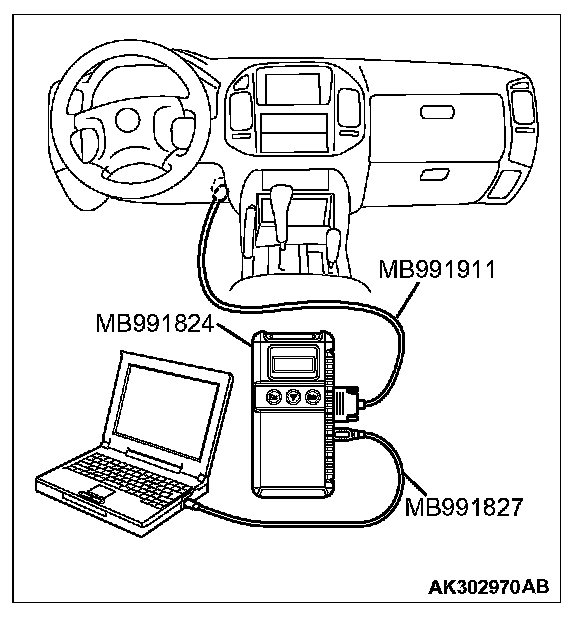 MB991911

MB991824

MB991827

AK302970AB