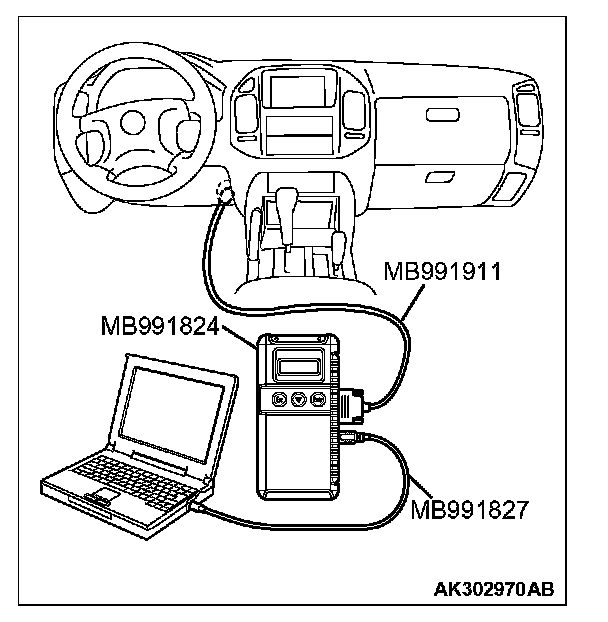 MB991911
MB991824
MB991827
AK302970AB