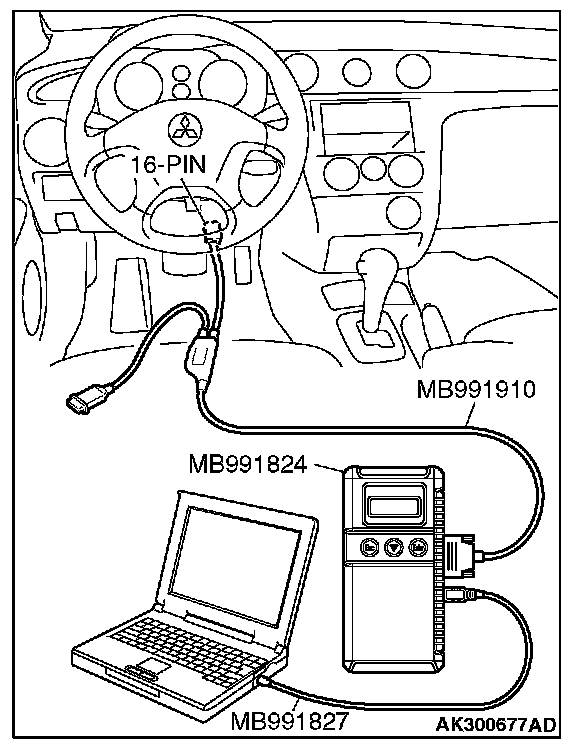 16-PIN

MB991910

MB991824

MB991827

AK300677AD