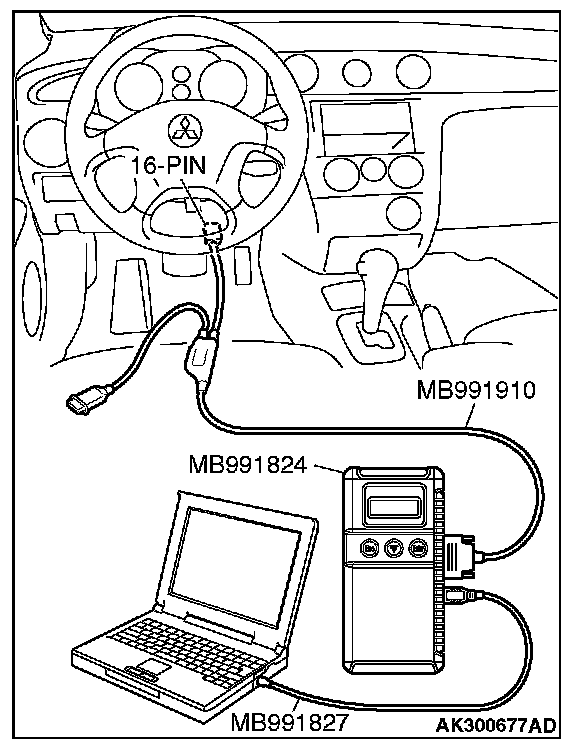 16-PIN

MB991910

MB991824

MB991827

AK300677AD