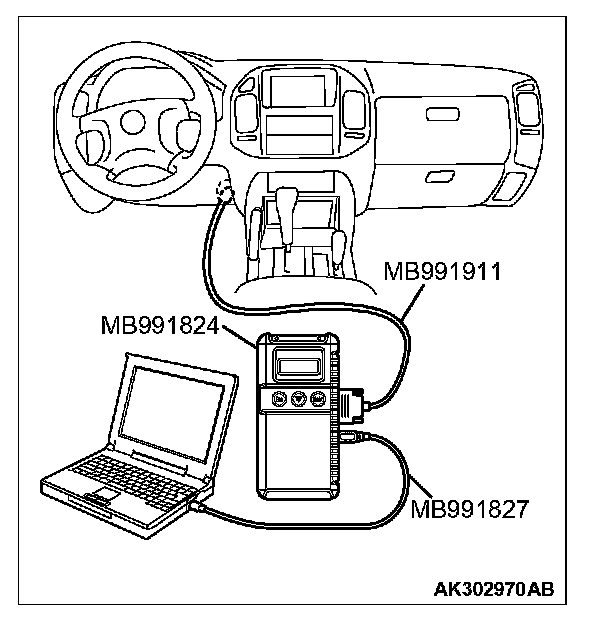 MB991911
MB991824
MB991827
AK302970AB