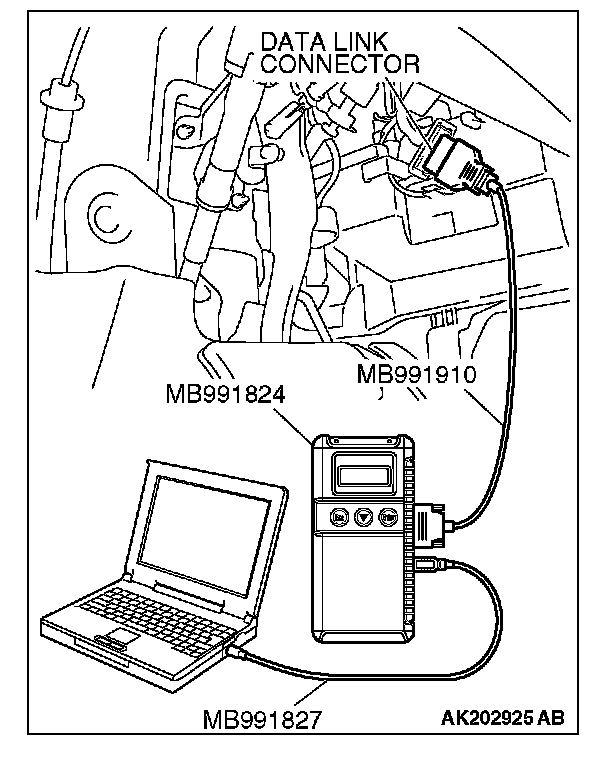 DATA LINK CONNECTOR

MB991910

MB991824

MB991827

AK202925 AB