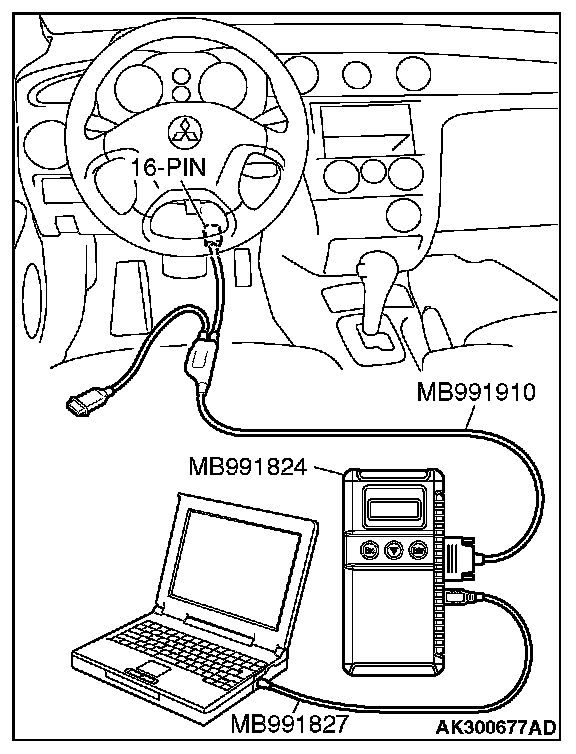 16-PIN

MB991910

MB991824

MB991827

AK300677AD