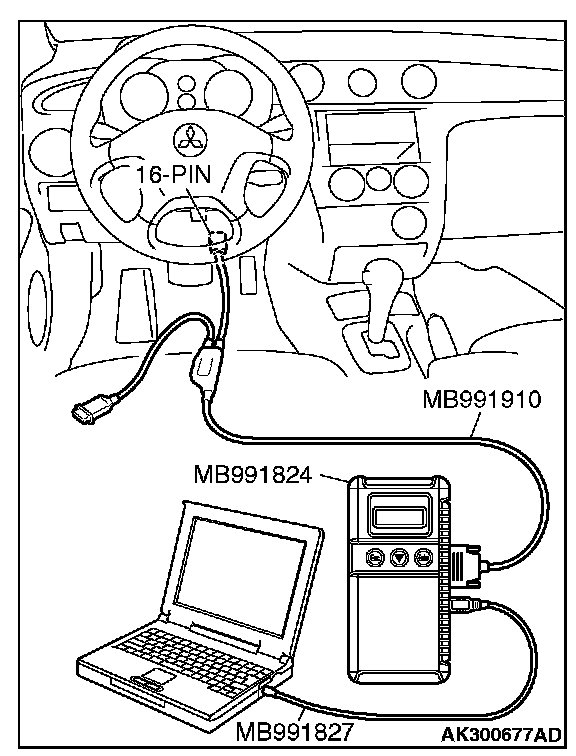 16-PIN

MB991910

MB991824

MB991827

AK300677AD