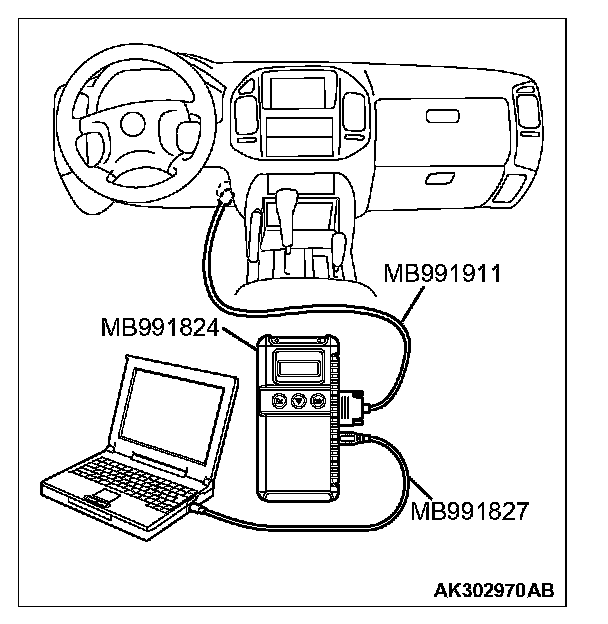 MB991911

MB991824

MB991827

AK302970AB