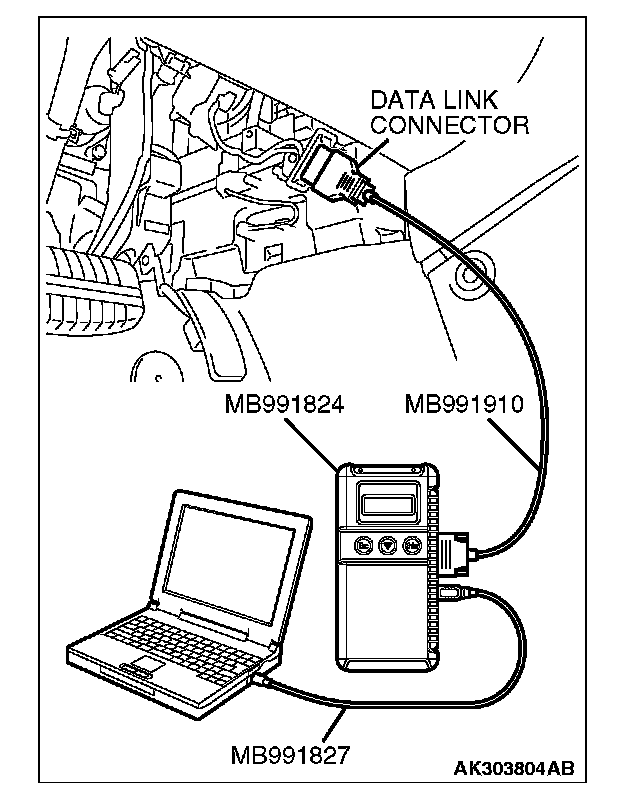 DATA LINK CONNECTOR

MB991824

MB991910

MB991827

AK303804AB