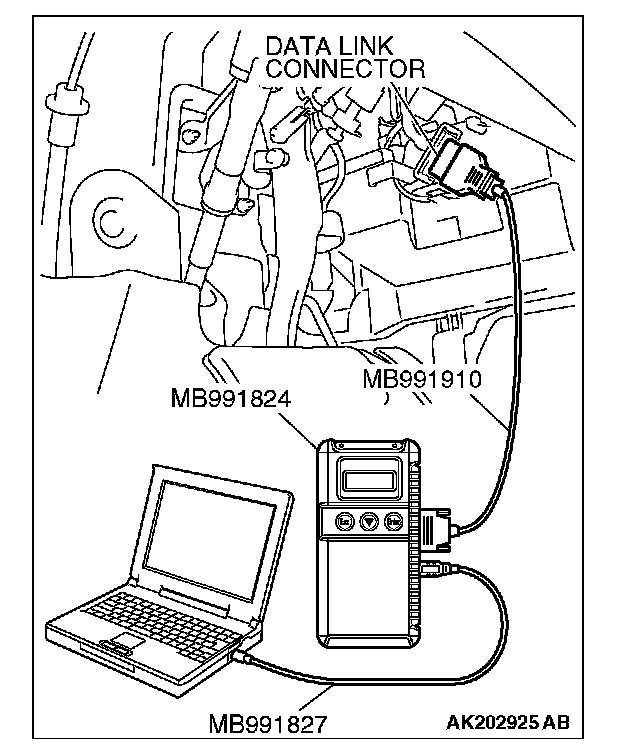 DATA LINK CONNECTOR

MB991910

MB991824

Esc

Enter

MB991827

AK202925 AB