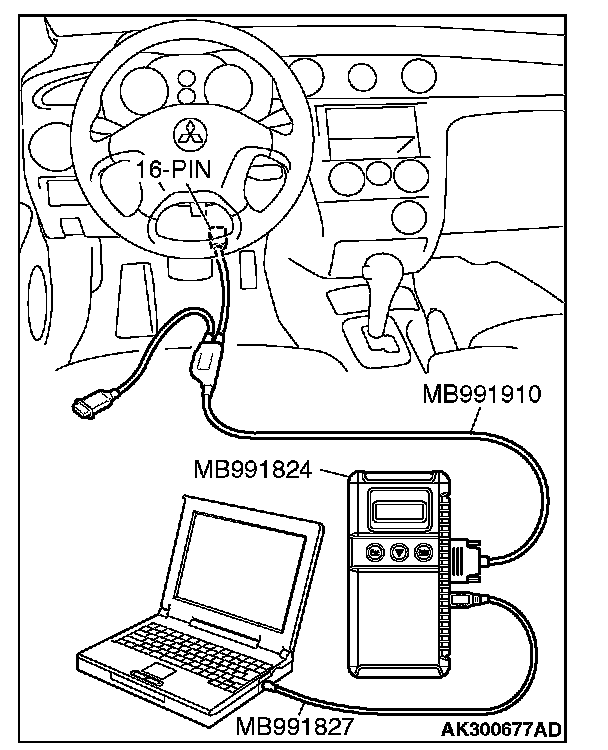 16-PIN

MB991910

MB991824

MB991827

AK300677AD