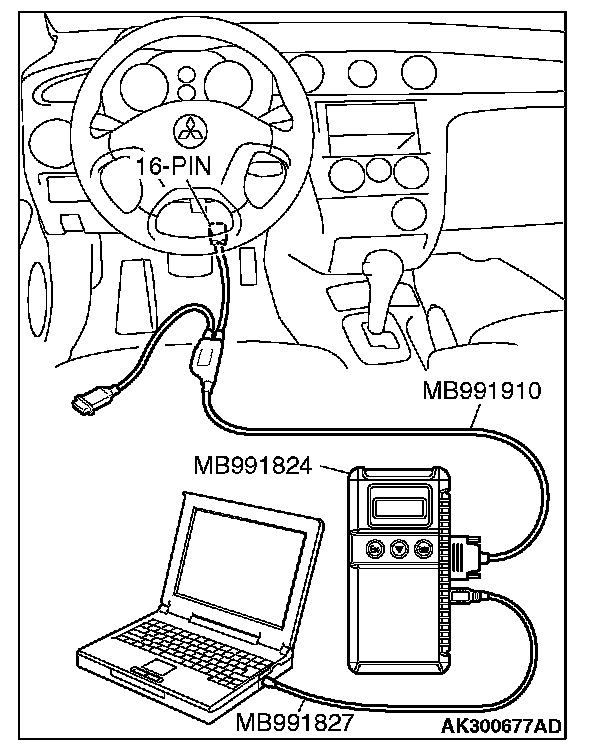 16-PIN
MB991910
MB991824
MB991827
AK300677AD