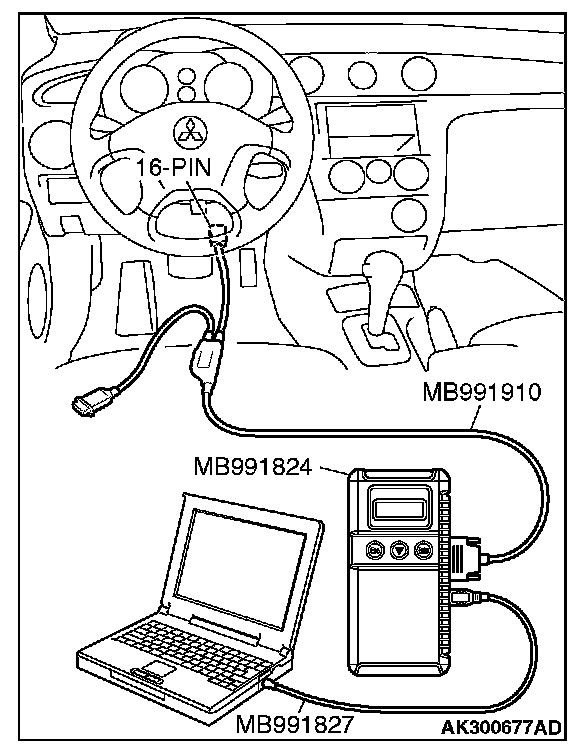 16-PIN

MB991910

MB991824

MB991827

AK300677AD