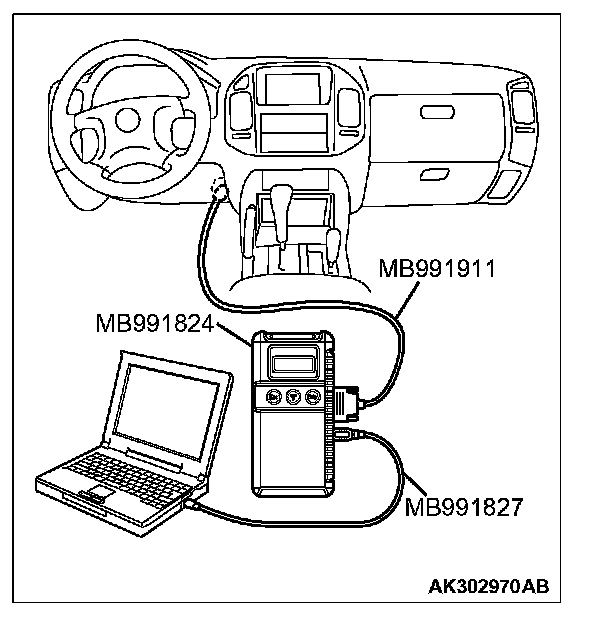 MB991911

MB991824

MB991827

AK302970AB