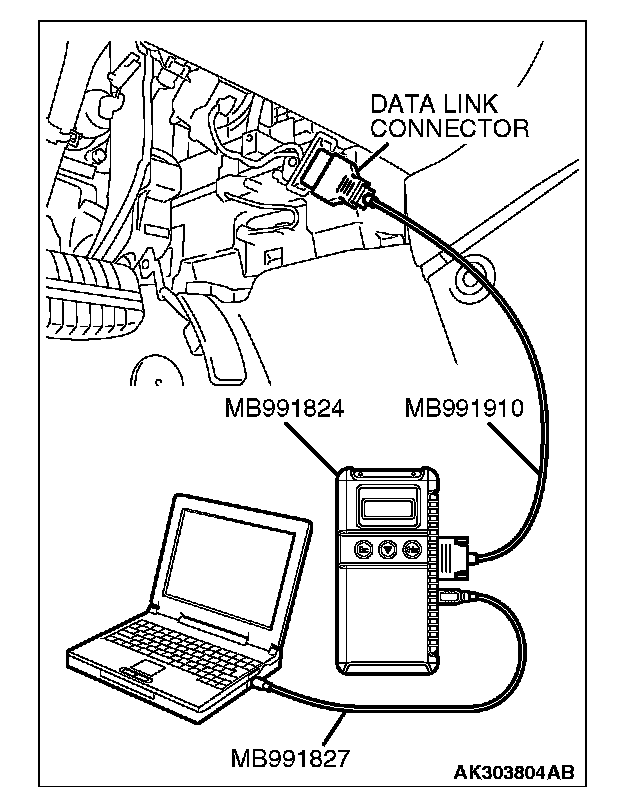 DATA LINK CONNECTOR

MB991824

MB991910

MB991827

AK303804AB