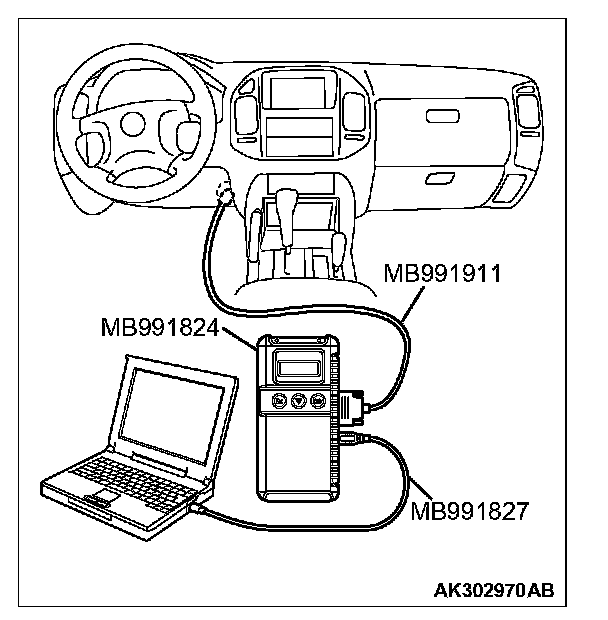 MB991911
MB991824
MB991827
AK302970AB