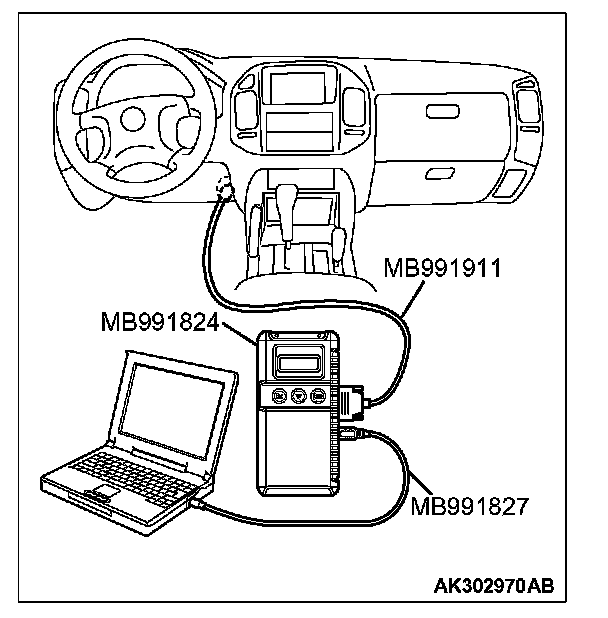 MB991911
MB991824
MB991827
AK302970AB